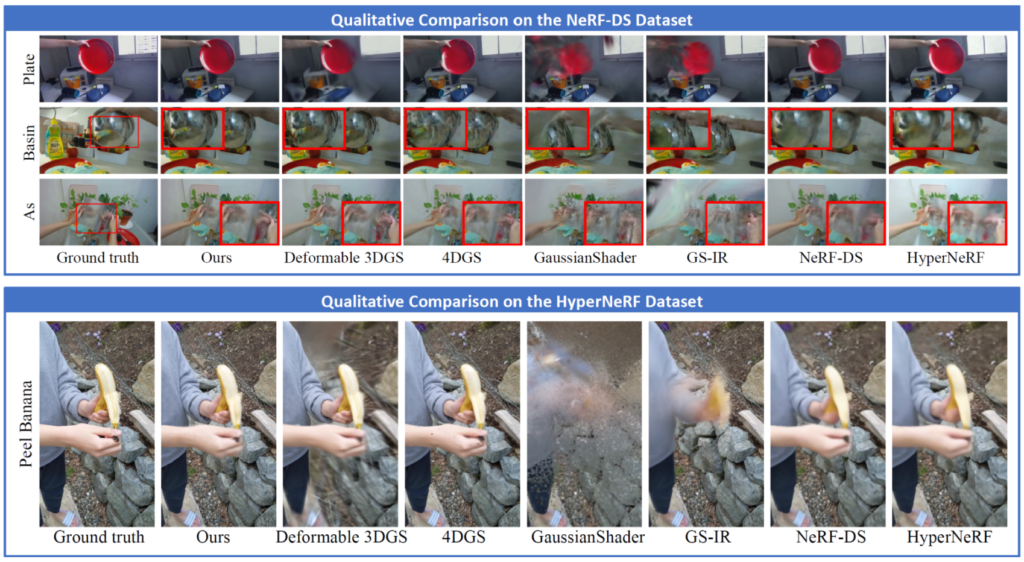 Qualitative Comparison on the NeRF-DS Dataset

Plate

Basin

As

Ground truth Ours Deformable 3DGS 4DGS GaussianShader GS-IR NeRF-DS HyperNeRF

Qualitative Comparison on the HyperNeRF Dataset

Peel Banana

Ground truth Ours Deformable 3DGS 4DGS GaussianShader GS-IR NeRF-DS HyperNeRF